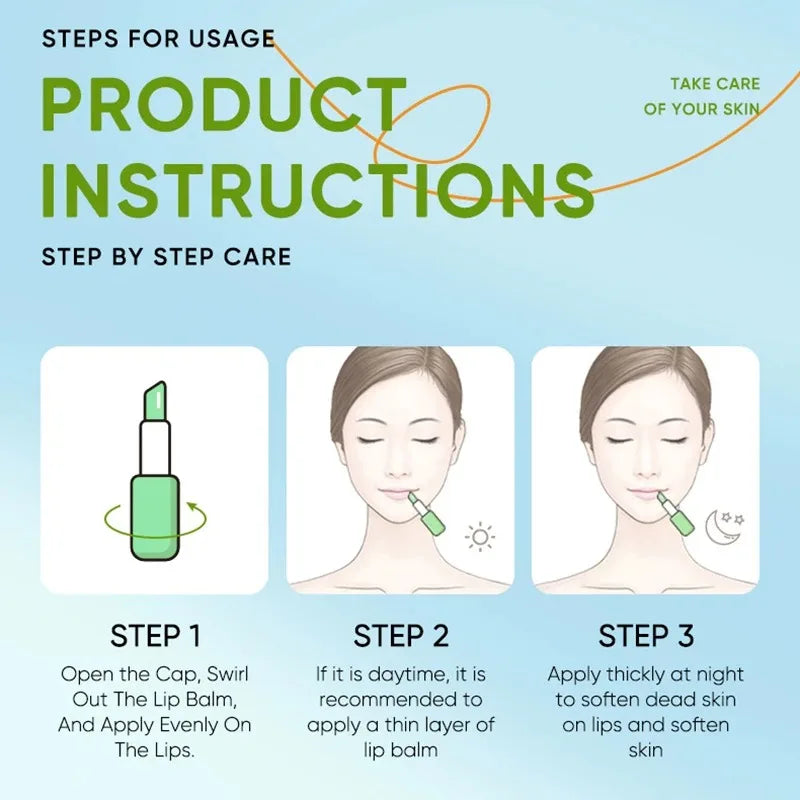 STEPS FOR USAGE

PRODUCT INSTRUCTIONS

TAKE CARE OF YOUR SKIN

STEP BY STEP CARE

STEP 1
Open the Cap, Swirl Out The Lip Balm, And Apply Evenly On The Lips.

STEP 2
If it is daytime, it is recommended to apply a thin layer of lip balm

STEP 3
Apply thickly at night to soften dead skin on lips and soften skin